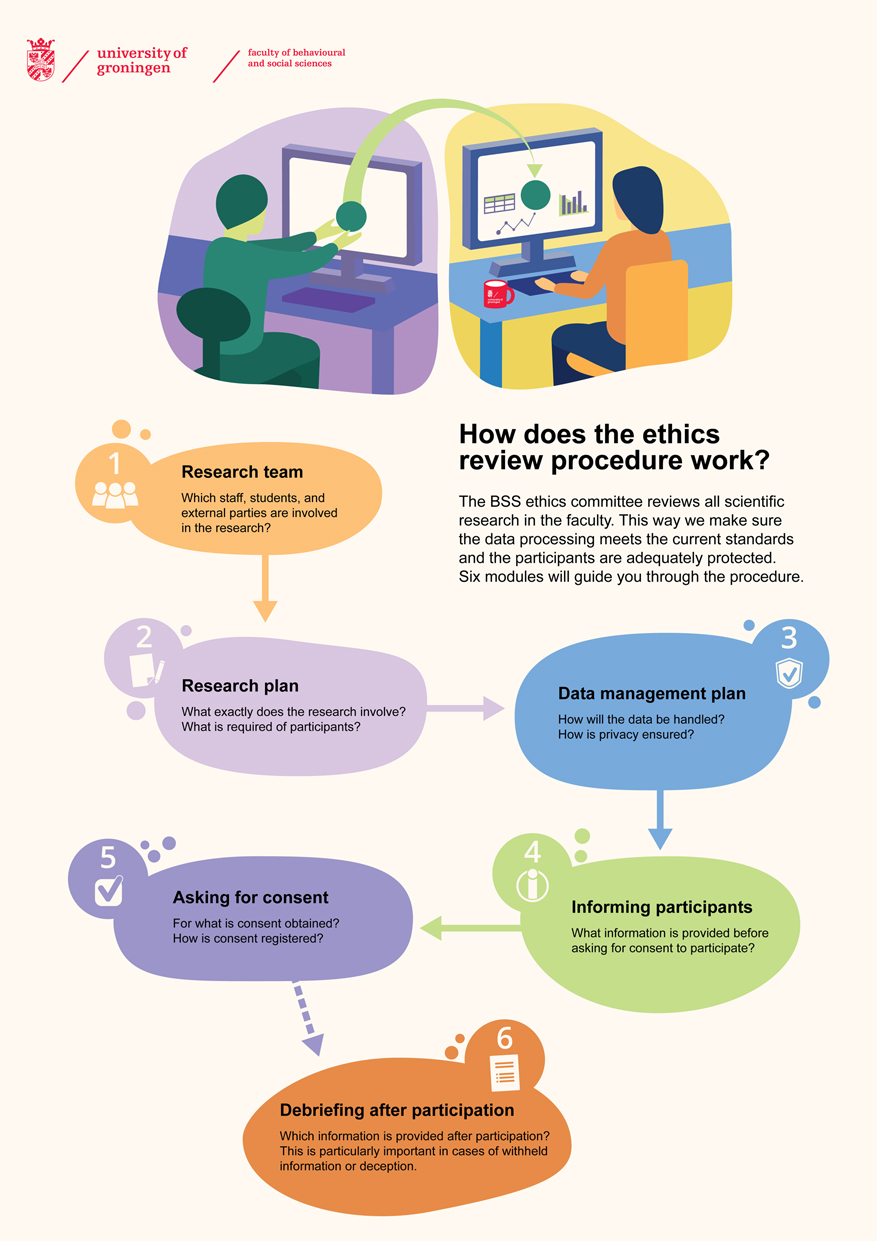 university of groningen

faculty of behavioural and social sciences

How does the ethics review procedure work?

The BSS ethics committee reviews all scientific research in the faculty. This way we make sure the data processing meets the current standards and the participants are adequately protected. Six modules will guide you through the procedure.

1
Research team
Which staff, students, and external parties are involved in the research?

2
Research plan
What exactly does the research involve? What is required of participants?

3
Data management plan
How will the data be handled? How is privacy ensured?

4
Informing participants
What information is provided before asking for consent to participate?

5
Asking for consent
For what is consent obtained? How is consent registered?

6
Debriefing after participation
Which information is provided after participation? This is particularly important in cases of withheld information or deception.