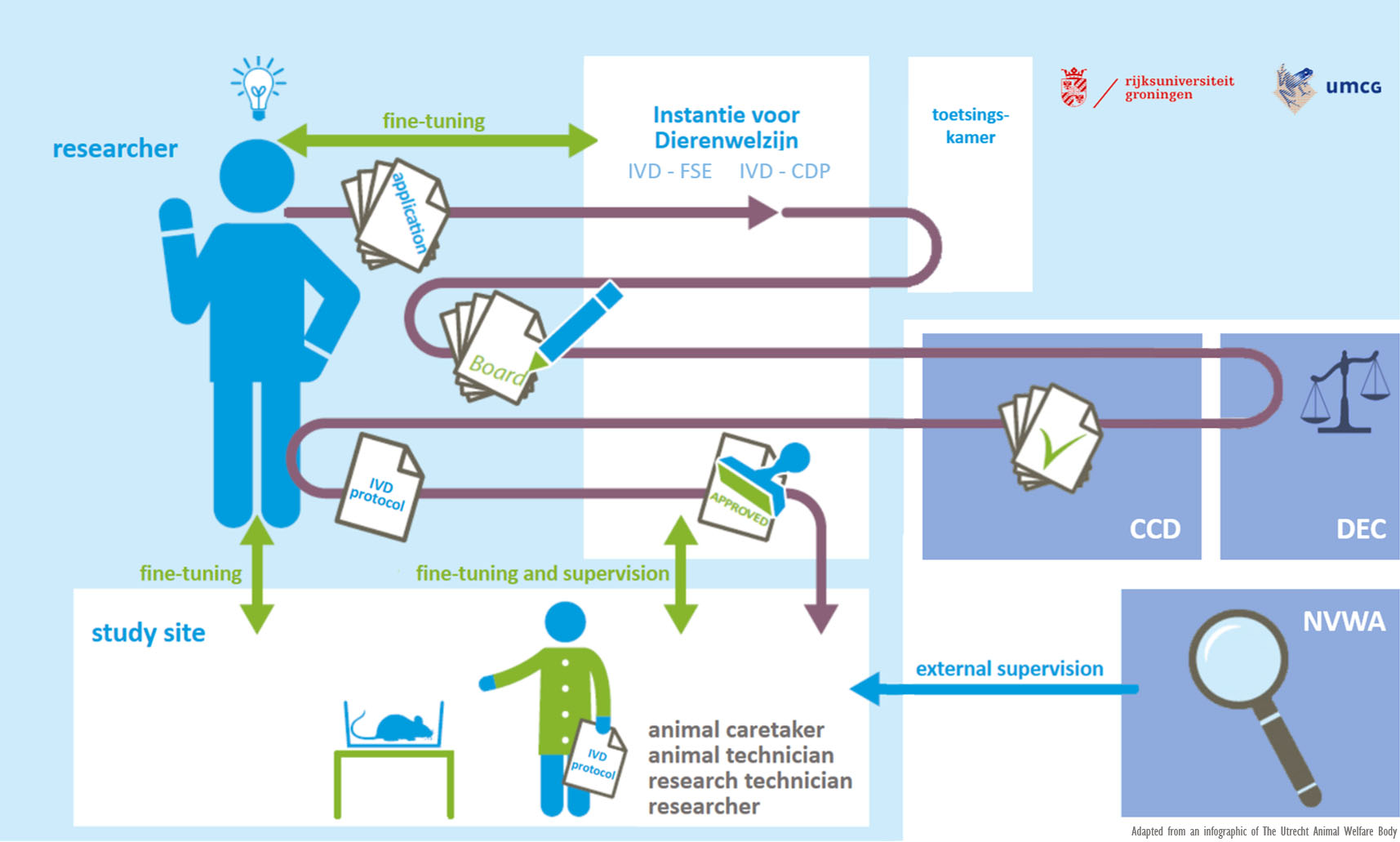 rijksuniversiteit groningen

umcg

researcher

fine-tuning

Instantie voor Dierenwelzijn

IVD - FSE IVD - CDP

toetsingskamer

application

Board

IVD protocol

APPROVED

CCD

DEC

fine-tuning

fine-tuning and supervision

study site

NVWA

external supervision

IVD protocol

animal caretaker
animal technician
research technician
researcher

Adapted from an infographic of The Utrecht Animal Welfare Body