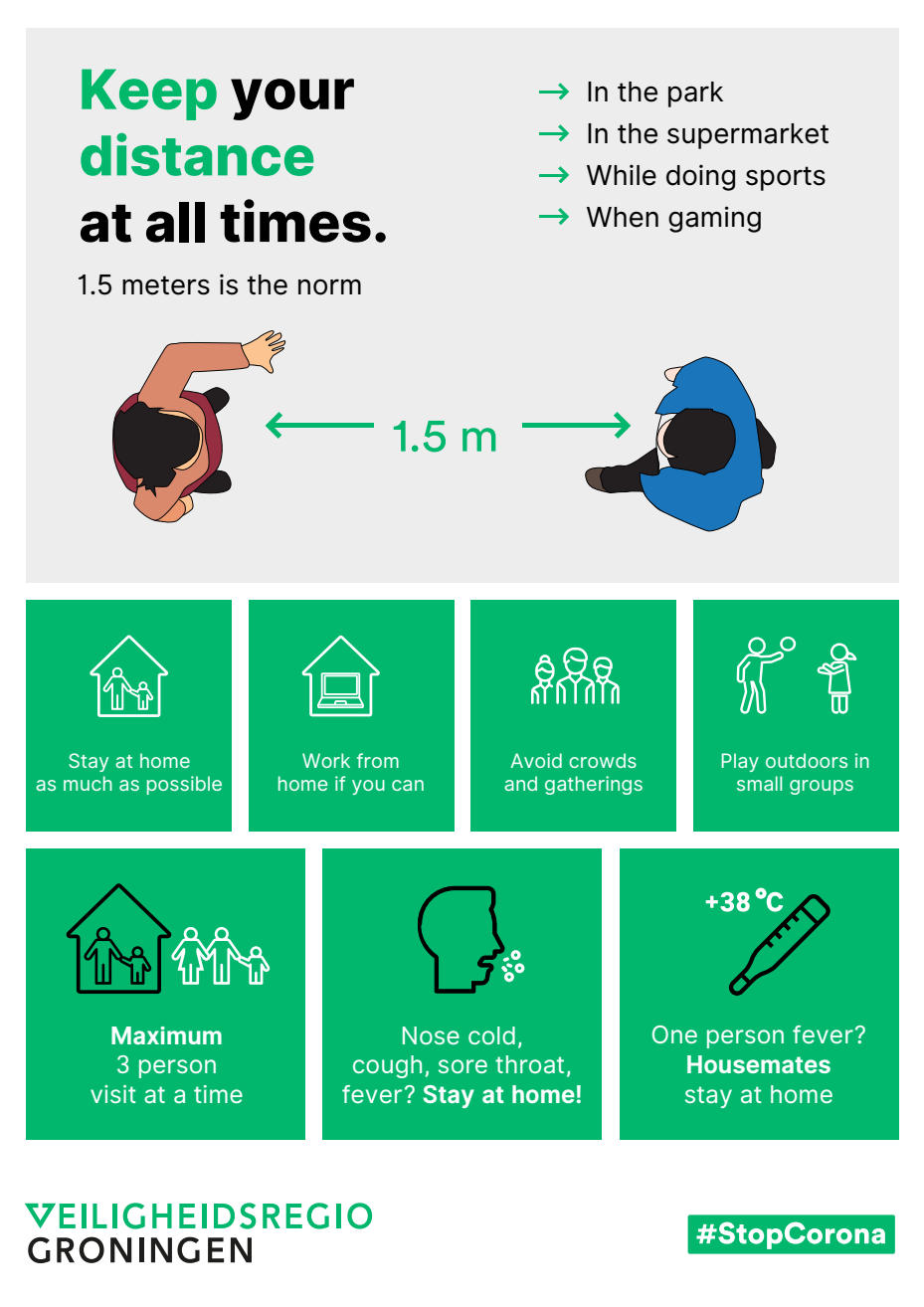 Keep your distance at all times.

1.5 meters is the norm

→ In the park
→ In the supermarket
→ While doing sports
→ When gaming

1.5 m

Stay at home as much as possible

Work from home if you can

Avoid crowds and gatherings

Play outdoors in small groups

Maximum 3 person visit at a time

Nose cold, cough, sore throat, fever? Stay at home!

+38 °C

One person fever? Housemates stay at home

VEILIGHEIDSREGIO GRONINGEN

#StopCorona